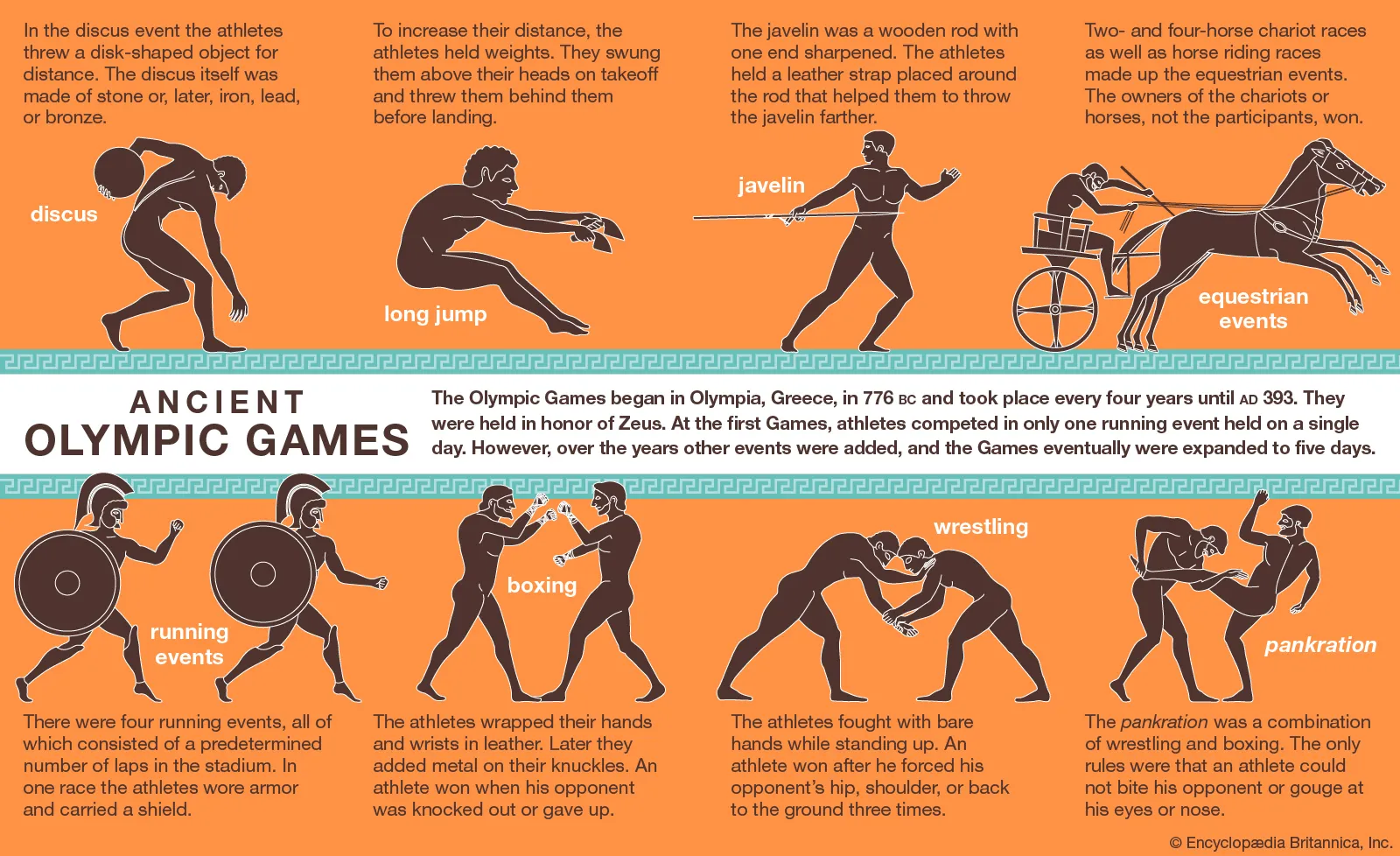 In the discus event the athletes threw a disk-shaped object for distance. The discus itself was made of stone or, later, iron, lead, or bronze.

discus

To increase their distance, the athletes held weights. They swung them above their heads on takeoff and threw them behind them before landing.

long jump

The javelin was a wooden rod with one end sharpened. The athletes held a leather strap placed around the rod that helped them to throw the javelin farther.

javelin

Two- and four-horse chariot races as well as horse riding races made up the equestrian events. The owners of the chariots or horses, not the participants, won.

equestrian events

ANCIENT OLYMPIC GAMES

The Olympic Games began in Olympia, Greece, in 776 BC and took place every four years until AD 393. They were held in honor of Zeus. At the first Games, athletes competed in only one running event held on a single day. However, over the years other events were added, and the Games eventually were expanded to five days.

running events

There were four running events, all of which consisted of a predetermined number of laps in the stadium. In one race the athletes wore armor and carried a shield.

boxing

The athletes wrapped their hands and wrists in leather. Later they added metal on their knuckles. An athlete won when his opponent was knocked out or gave up.

wrestling

The athletes fought with bare hands while standing up. An athlete won after he forced his opponent's hip, shoulder, or back to the ground three times.

pankration

The pankration was a combination of wrestling and boxing. The only rules were that an athlete could not bite his opponent or gouge at his eyes or nose.

© Encyclopædia Britannica, Inc.